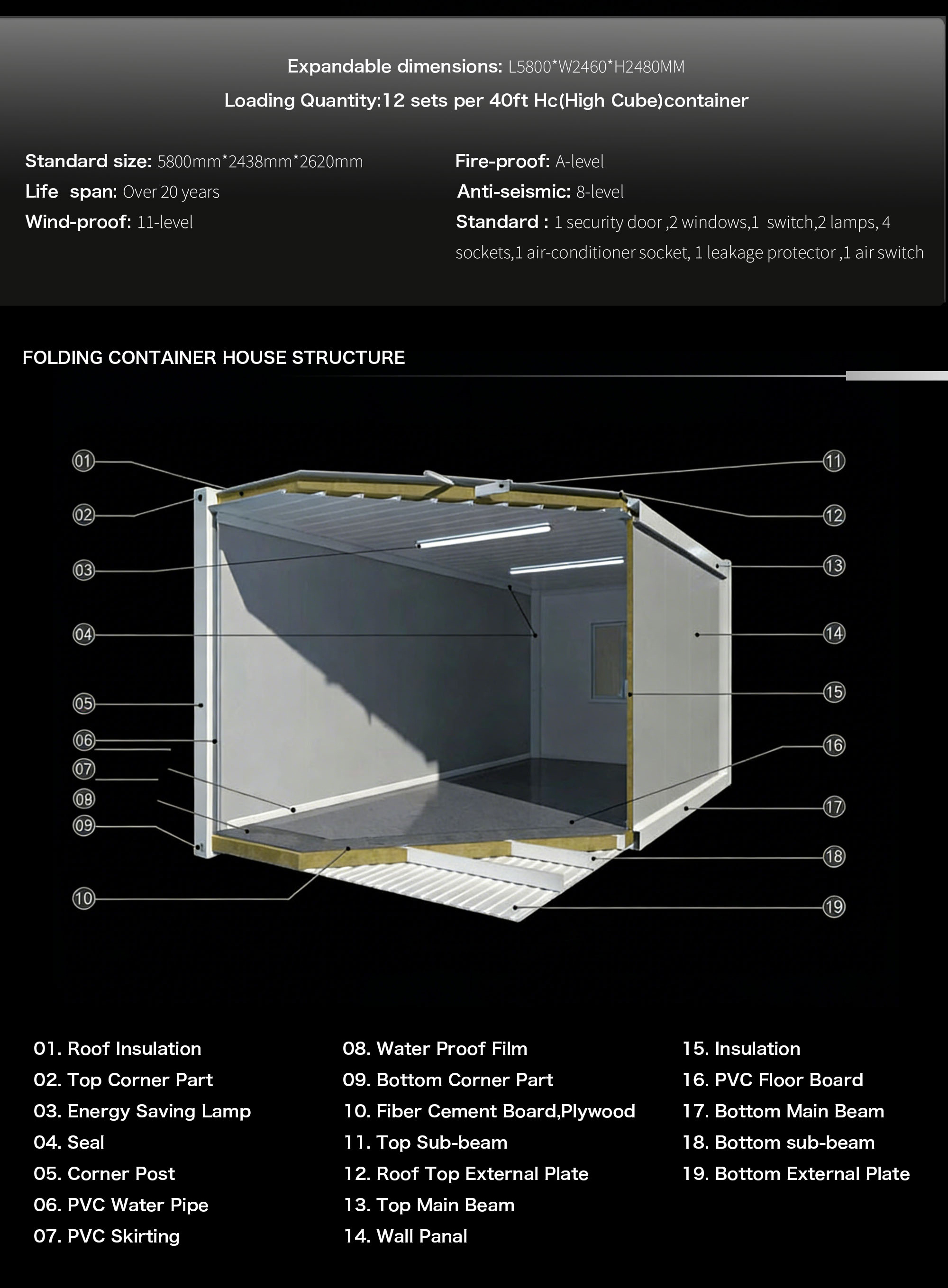 Expandable dimensions: L5800*W2460*H2480MM

Loading Quantity:12 sets per 40ft Hc(High Cube)container

Standard size: 5800mm*2438mm*2620mm
Life span: Over 20 years
Wind-proof: 11-level

Fire-proof: A-level
Anti-seismic: 8-level
Standard : 1 security door ,2 windows,1 switch,2 lamps, 4 sockets,1 air-conditioner socket, 1 leakage protector ,1 air switch

FOLDING CONTAINER HOUSE STRUCTURE

01
02
03
04
05
06
07
08
09
10
11
12
13
14
15
16
17
18
19

01. Roof Insulation
02. Top Corner Part
03. Energy Saving Lamp
04. Seal
05. Corner Post
06. PVC Water Pipe
07. PVC Skirting

08. Water Proof Film
09. Bottom Corner Part
10. Fiber Cement Board,Plywood
11. Top Sub-beam
12. Roof Top External Plate
13. Top Main Beam
14. Wall Panal

15. Insulation
16. PVC Floor Board
17. Bottom Main Beam
18. Bottom sub-beam
19. Bottom External Plate