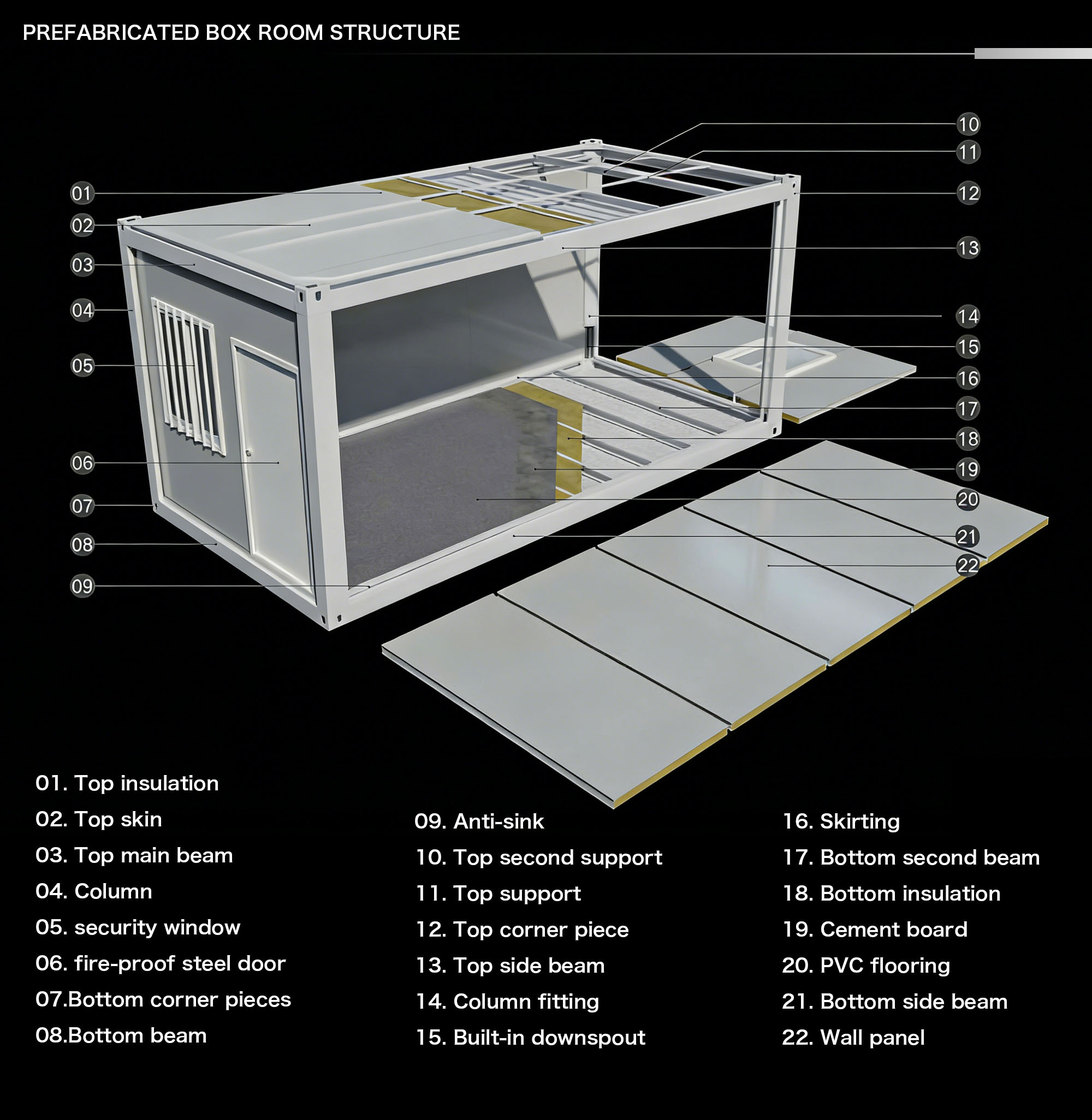 PREFABRICATED BOX ROOM STRUCTURE

01
02
03
04
05
06
07
08
09

10
11
12
13
14
15
16
17
18
19
20
21
22

01. Top insulation
02. Top skin
03. Top main beam
04. Column
05. security window
06. fire-proof steel door
07.Bottom corner pieces
08.Bottom beam

09. Anti-sink
10. Top second support
11. Top support
12. Top corner piece
13. Top side beam
14. Column fitting
15. Built-in downspout

16. Skirting
17. Bottom second beam
18. Bottom insulation
19. Cement board
20. PVC flooring
21. Bottom side beam
22. Wall panel